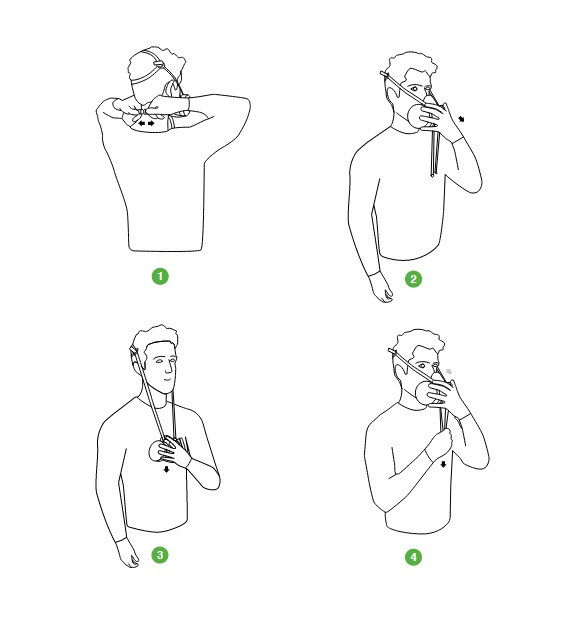 1

2

3

4